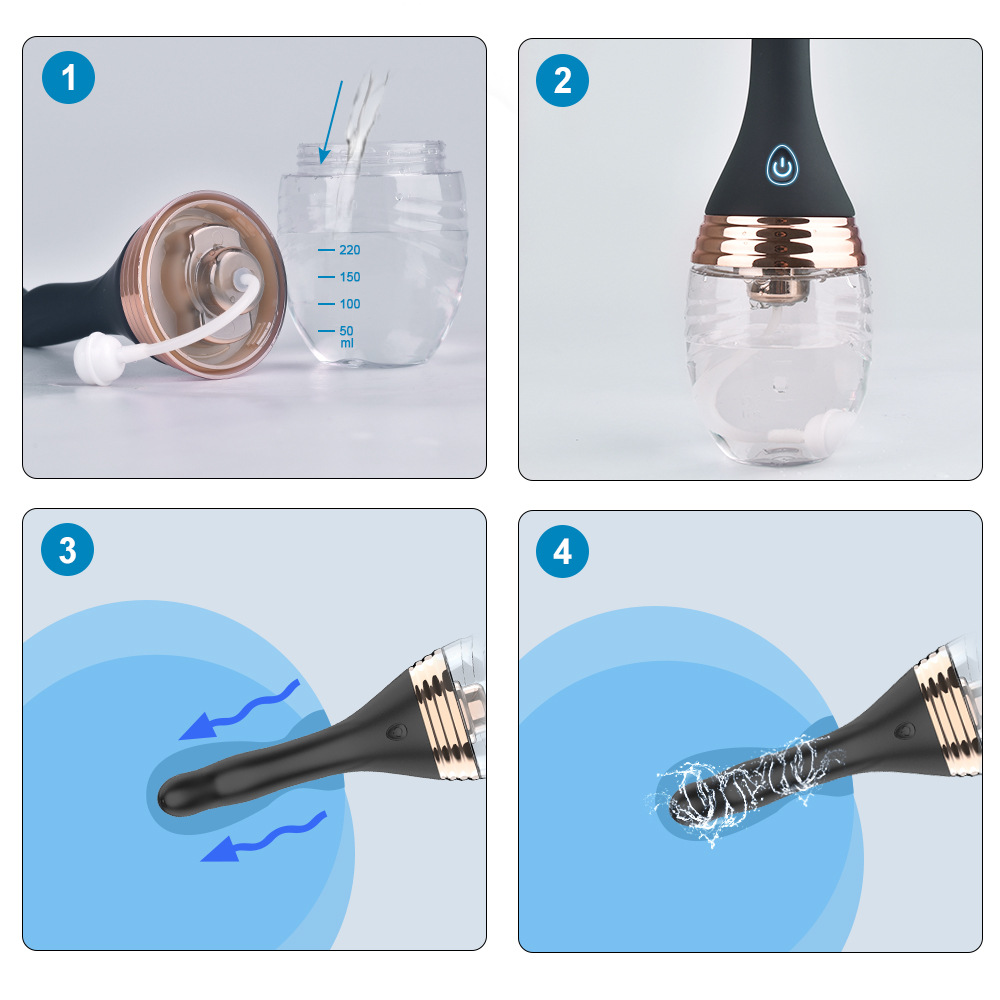 1

220
150
100
50
ml

2

3

4